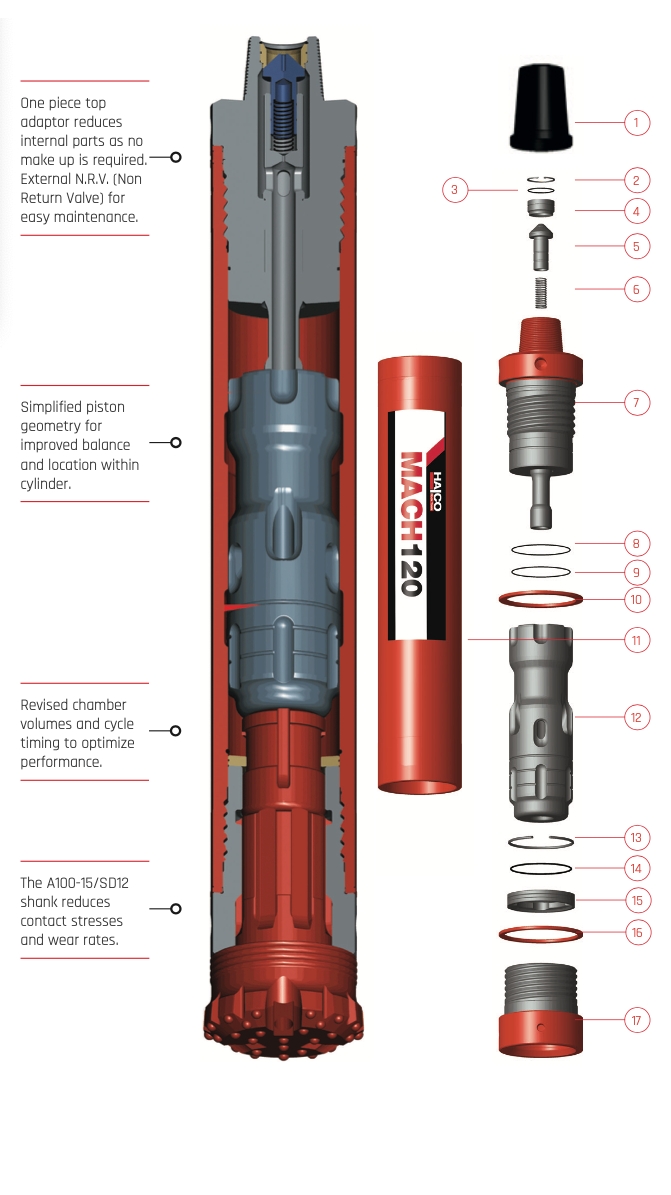 One piece top adaptor reduces internal parts as no make up is required. External N.R.V. (Non Return Valve) for easy maintenance.

Simplified piston geometry for improved balance and location within cylinder.

Revised chamber volumes and cycle timing to optimize performance.

The A100-15/SD12 shank reduces contact stresses and wear rates.

HALCO
MACH 120

1
2
3
4
5
6
7
8
9
10
11
12
13
14
15
16
17